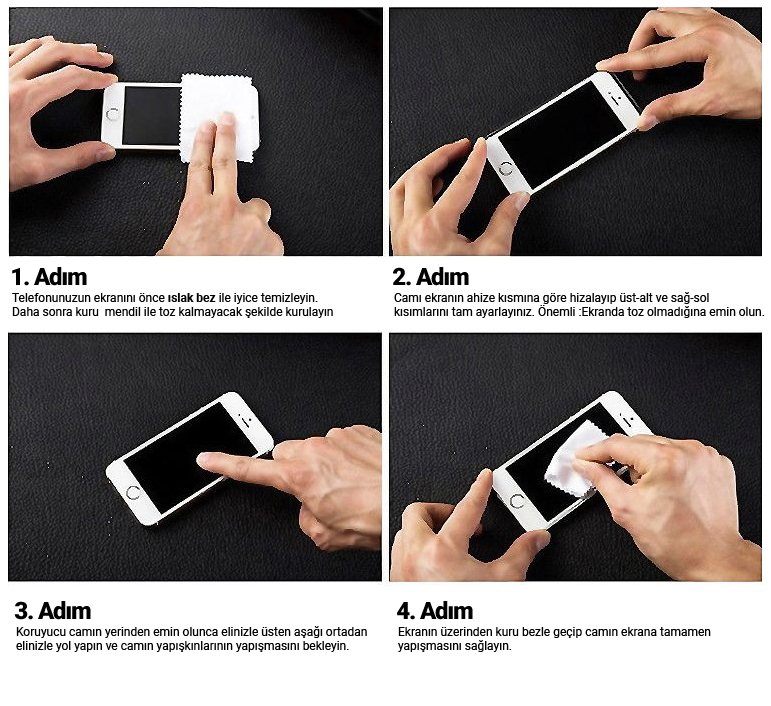 1. Adım
Telefonunuzun ekranını önce ıslak bez ile iyice temizleyin.
Daha sonra kuru mendil ile toz kalmayacak şekilde kurulayın

2. Adım
Camı ekranın ahize kısmına göre hizalayıp üst-alt ve sağ-sol kısımlarını tam ayarlayınız. Önemli :Ekranda toz olmadığına emin olun.

3. Adım
Koruyucu camın yerinden emin olunca elinizle üsten aşağı ortadan elinizle yol yapın ve camın yapışkınlarının yapışmasını bekleyin.

4. Adım
Ekranın üzerinden kuru bezle geçip camın ekrana tamamen yapışmasını sağlayın.