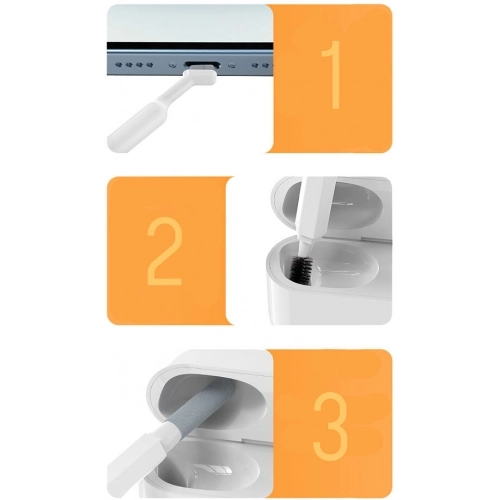 1

2

3