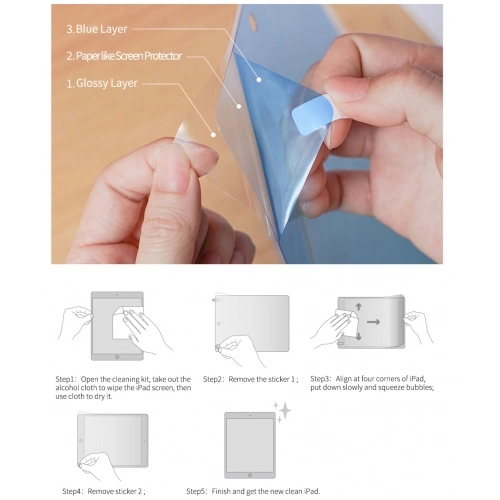 3. Blue Layer

2. Paper like Screen Protector

1. Glossy Layer

Step1: Open the cleaning kit, take out the alcohol cloth to wipe the iPad screen, then use cloth to dry it.

Step2: Remove the sticker 1 ;

Step3: Align at four corners of iPad, put down slowly and squeeze bubbles;

Step4: Remove sticker 2 ;

Step5: Finish and get the new clean iPad.